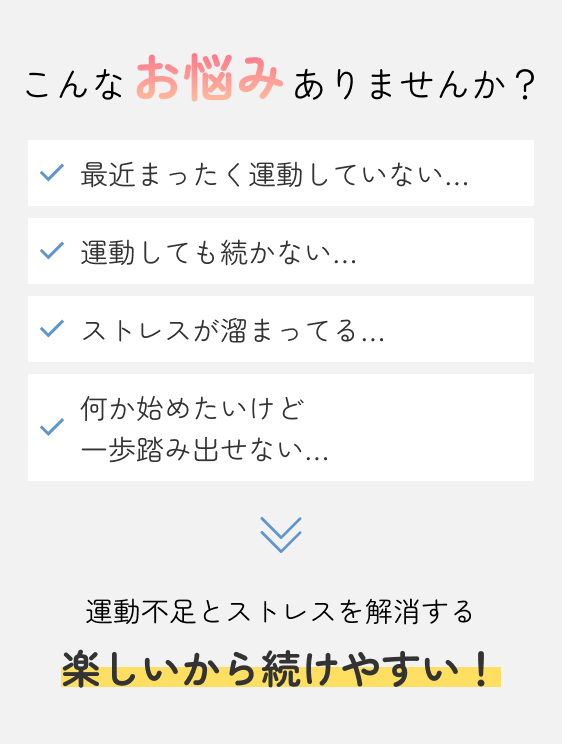 こんなお悩みありませんか？

最近まったく運動していない…

運動しても続かない…

ストレスが溜まってる…

何か始めたいけど
一歩踏み出せない…

運動不足とストレスを解消する

楽しいから続けやすい！